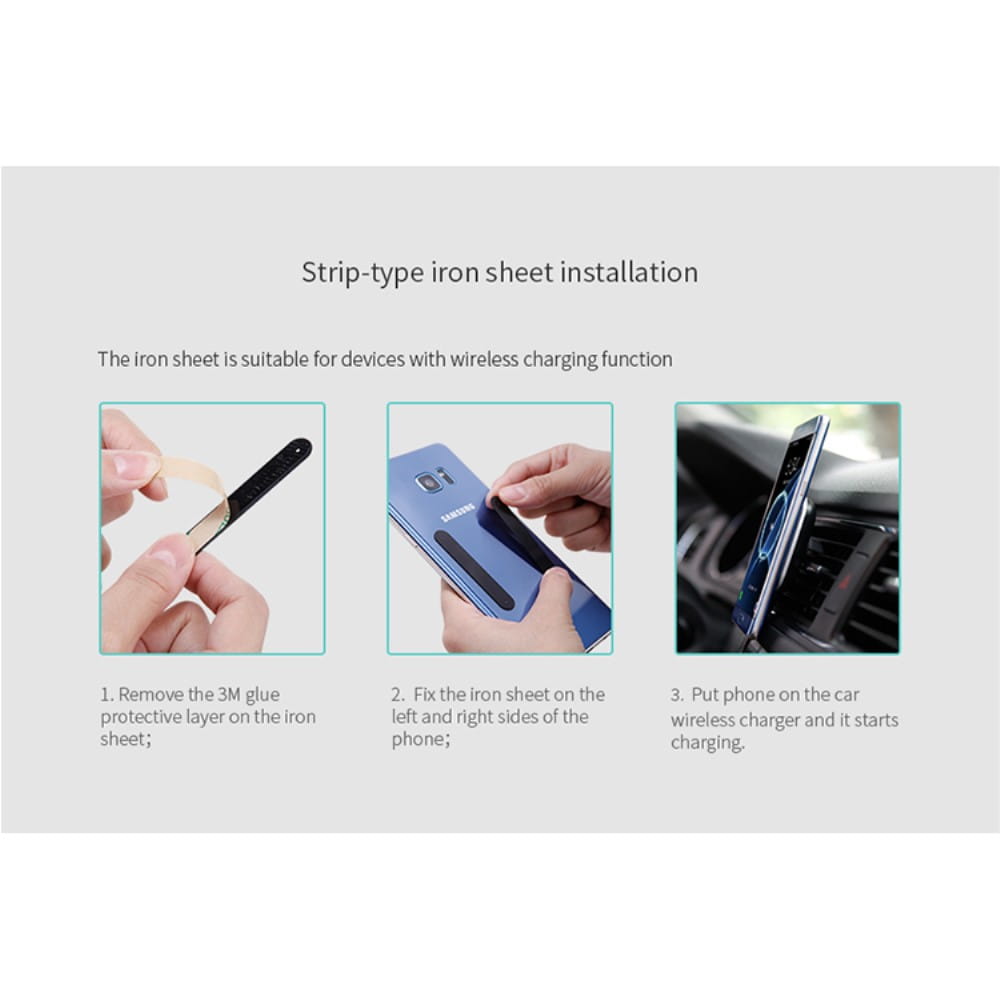 Strip-type iron sheet installation

The iron sheet is suitable for devices with wireless charging function

SAMSUNG

1. Remove the 3M glue protective layer on the iron sheet;

2. Fix the iron sheet on the left and right sides of the phone;

3. Put phone on the car wireless charger and it starts charging.