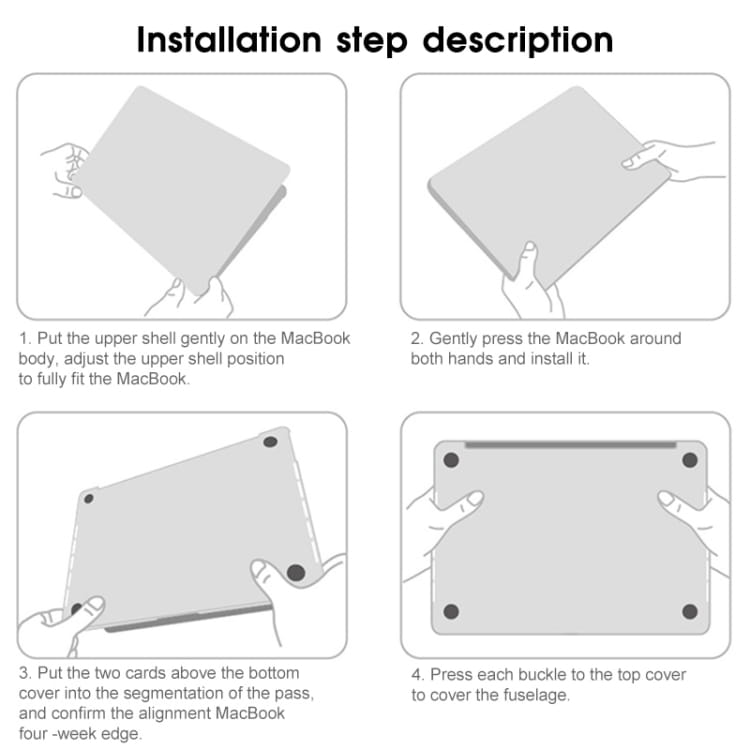 Installation step description

1. Put the upper shell gently on the MacBook body, adjust the upper shell position to fully fit the MacBook.

2. Gently press the MacBook around both hands and install it.

3. Put the two cards above the bottom cover into the segmentation of the pass, and confirm the alignment MacBook four -week edge.

4. Press each buckle to the top cover to cover the fuselage.