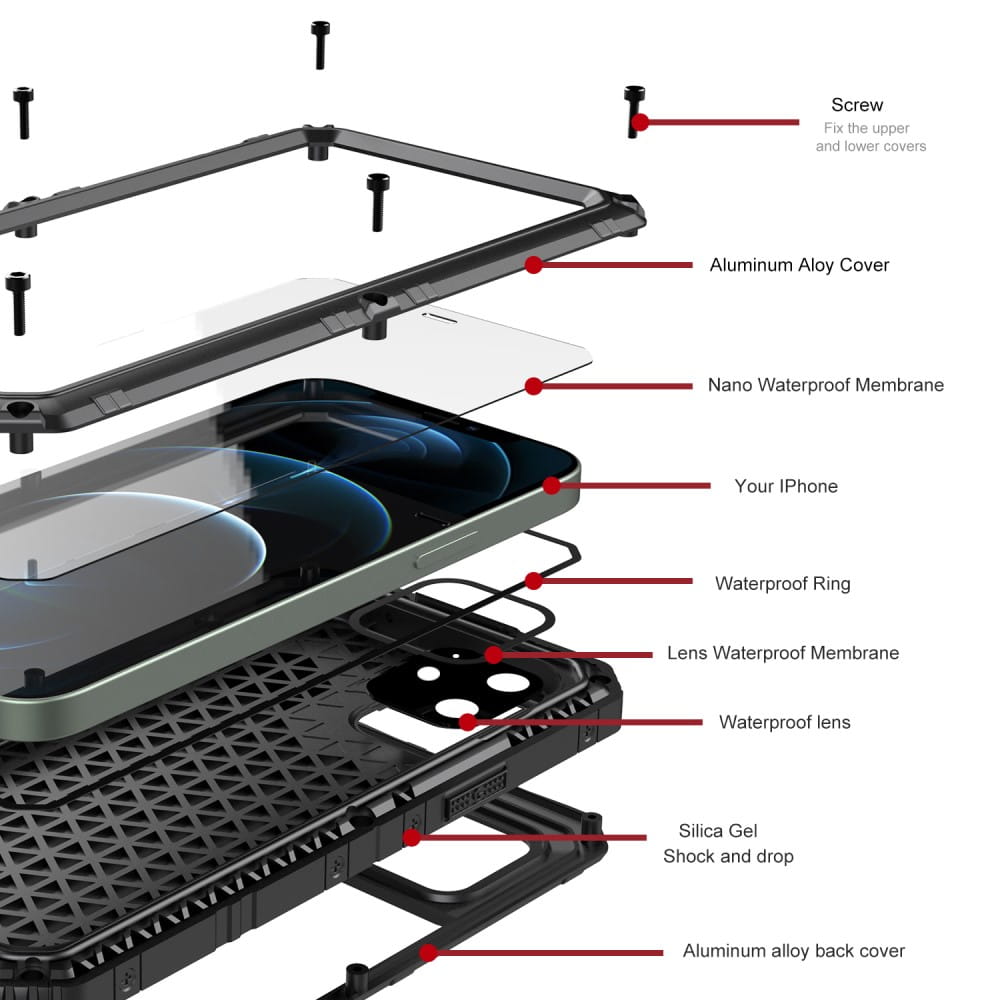 Screw
Fix the upper and lower covers

Aluminum Aloy Cover

Nano Waterproof Membrane

Your IPhone

Waterproof Ring

Lens Waterproof Membrane

Waterproof lens

Silica Gel
Shock and drop

Aluminum alloy back cover