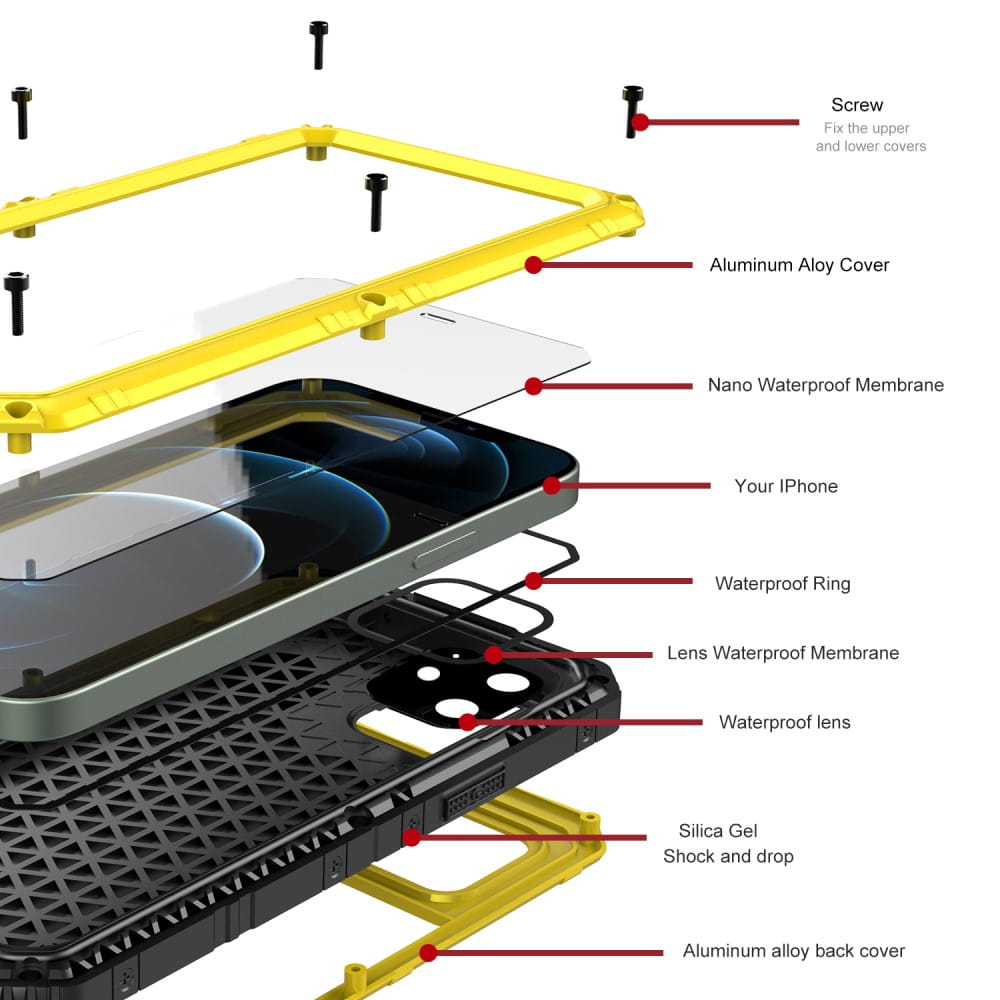 Screw
Fix the upper and lower covers

Aluminum Aloy Cover

Nano Waterproof Membrane

Your IPhone

Waterproof Ring

Lens Waterproof Membrane

Waterproof lens

Silica Gel
Shock and drop

Aluminum alloy back cover