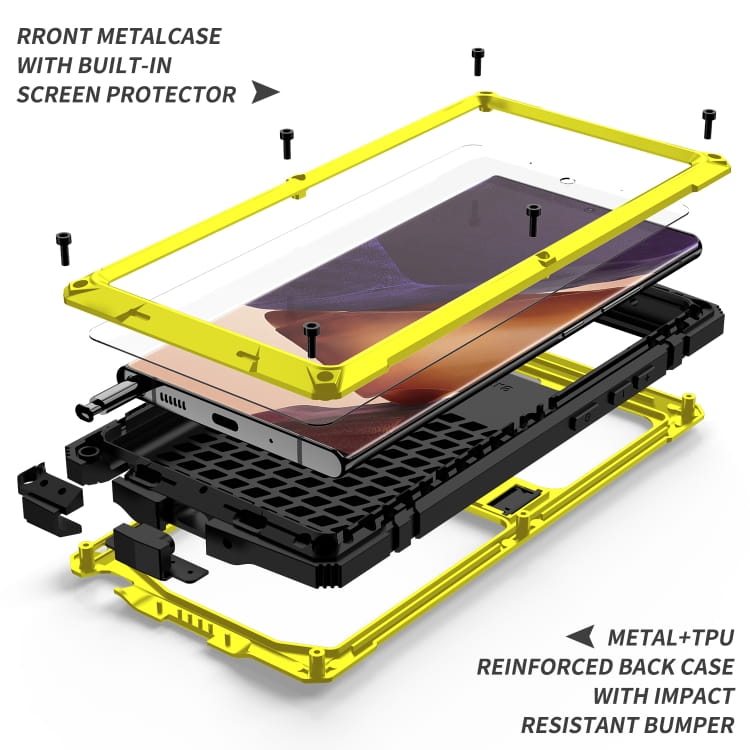 RRONT METALCASE
WITH BUILT-IN
SCREEN PROTECTOR

METAL+TPU
REINFORCED BACK CASE
WITH IMPACT
RESISTANT BUMPER