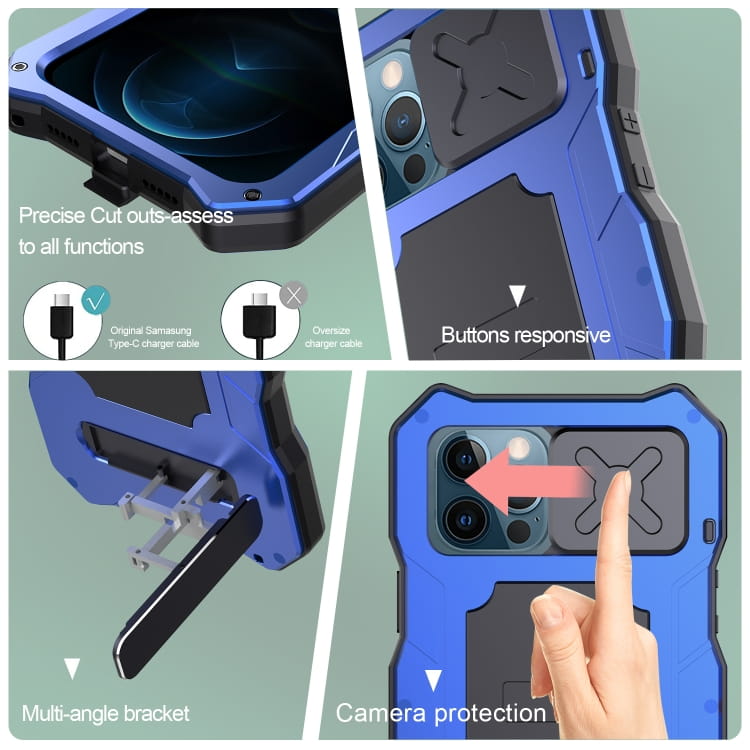 Precise Cut outs-assess to all functions

Original Samasung Type-C charger cable

Oversize charger cable

Buttons responsive

Multi-angle bracket

Camera protection